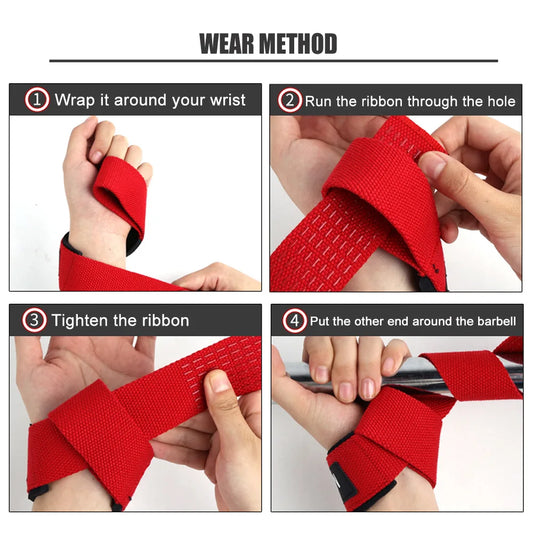 WEAR METHOD

① Wrap it around your wrist

② Run the ribbon through the hole

③ Tighten the ribbon

④ Put the other end around the barbell